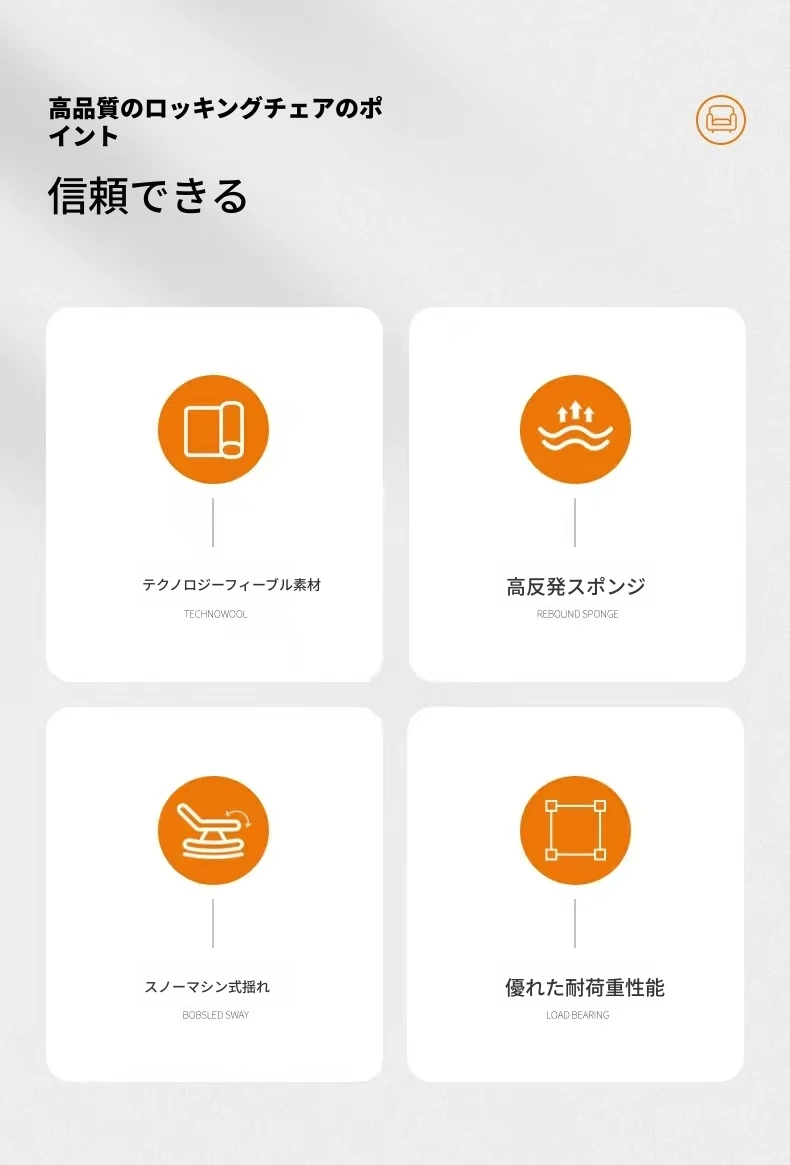 高品質のロッキングチェアのポイント

信頼できる

テクノロジーフィーブル素材
TECHNOWOOL

高反発スポンジ
REBOUND SPONGE

スノーマシン式揺れ
BOBSLED SWAY

優れた耐荷重性能
LOAD BEARING