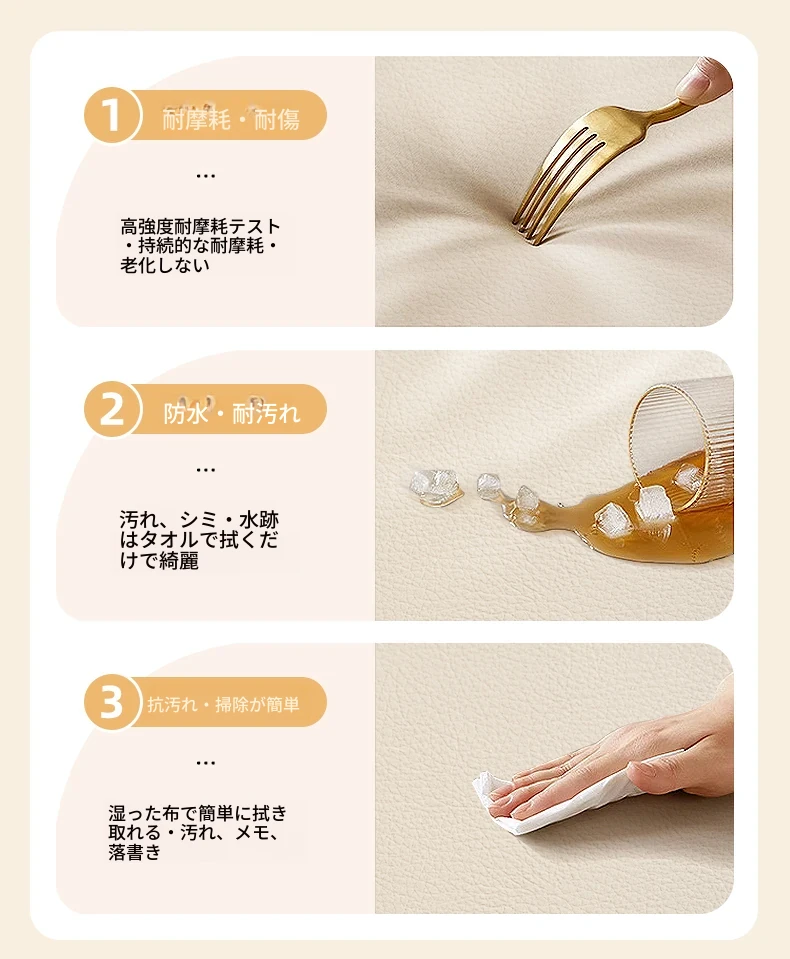 1 耐摩耗・耐傷

...

高強度耐摩耗テスト・持続的な耐摩耗・老化しない

2 防水・耐汚れ

...

汚れ、シミ・水跡はタオルで拭くだけで綺麗

3 抗汚れ・掃除が簡単

...

湿った布で簡単に拭き取れる・汚れ、メモ、落書き