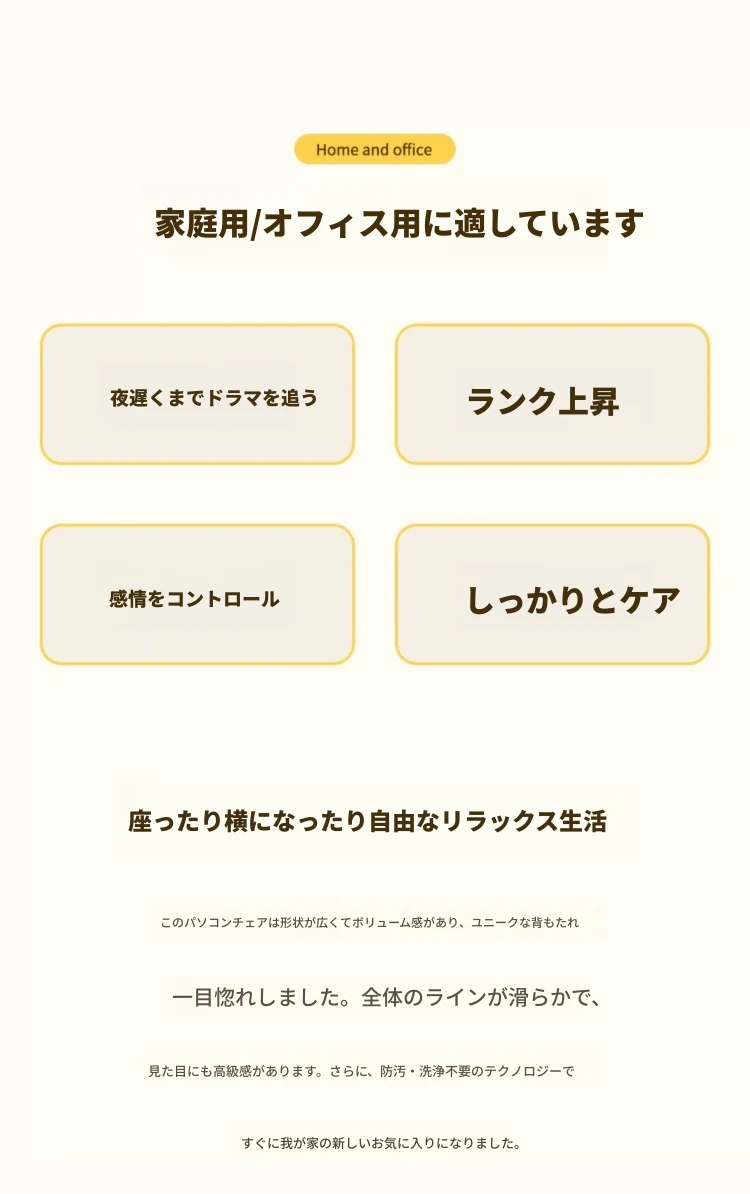 Home and office

家庭用/オフィス用に適しています

夜遅くまでドラマを追う

ランク上昇

感情をコントロール

しっかりとケア

座ったり横になったり自由なリラックス生活

このパソコンチェアは形状が広くてボリューム感があり、ユニークな背もたれ

一目惚れしました。全体のラインが滑らかで、

見た目にも高級感があります。さらに、防汚・洗浄不要のテクノロジーで

すぐに我が家の新しいお気に入りになりました。