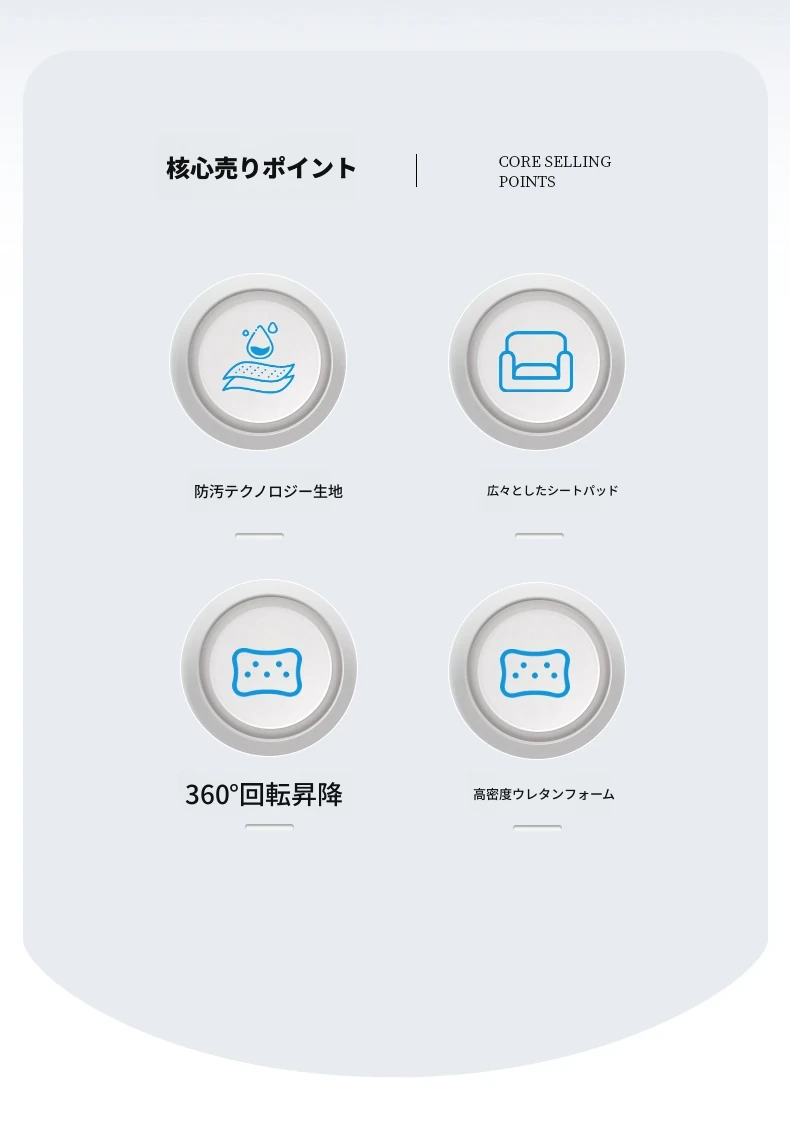 核心売りポイント

CORE SELLING POINTS

防汚テクノロジー生地

広々としたシートパッド

360°回転昇降

高密度ウレタンフォーム